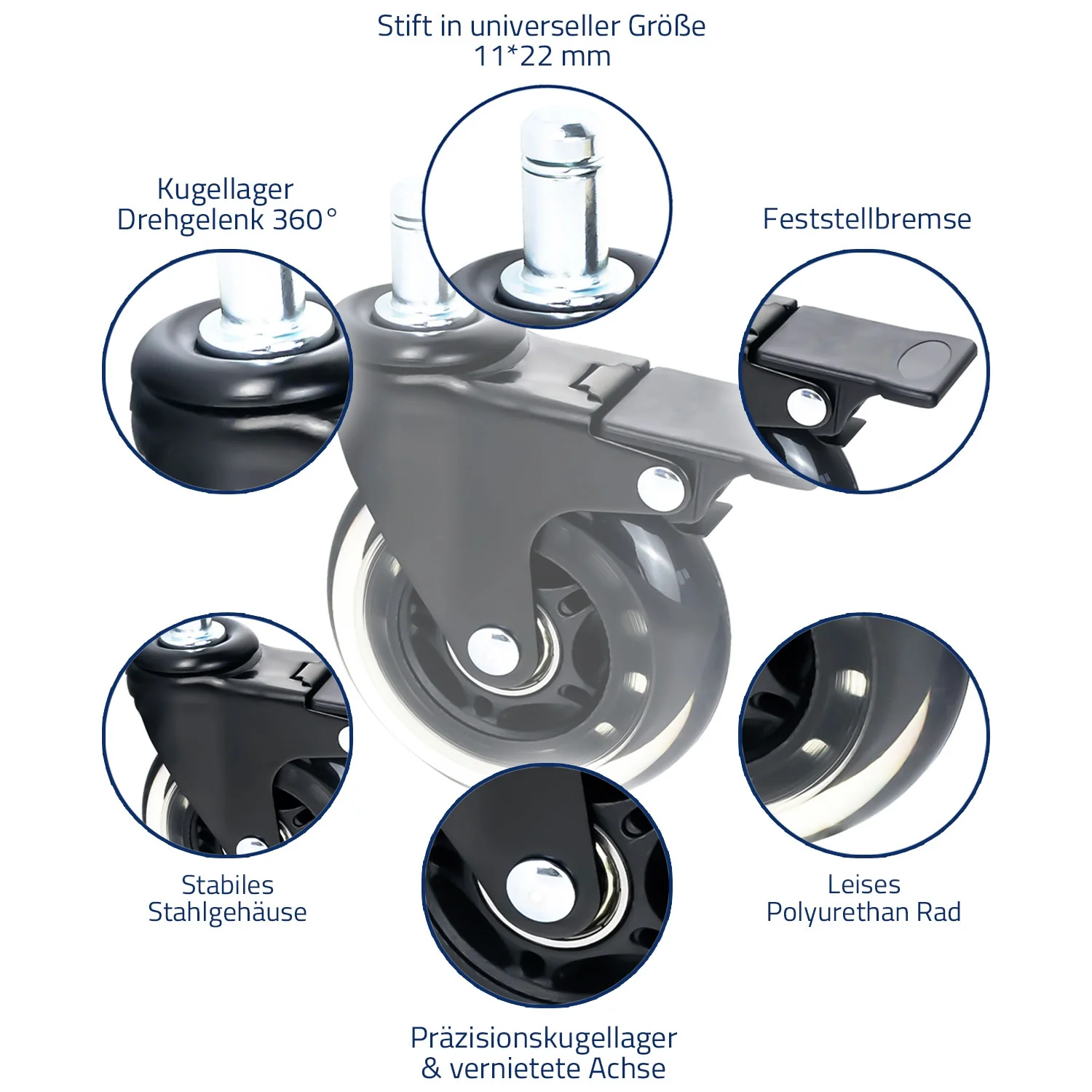 Stift in universeller Größe
11*22 mm

Kugellager
Drehgelenk 360°

Feststellbremse

Stabiles
Stahlgehäuse

Leises
Polyurethan Rad

Präzisionskugellager
& vernietete Achse